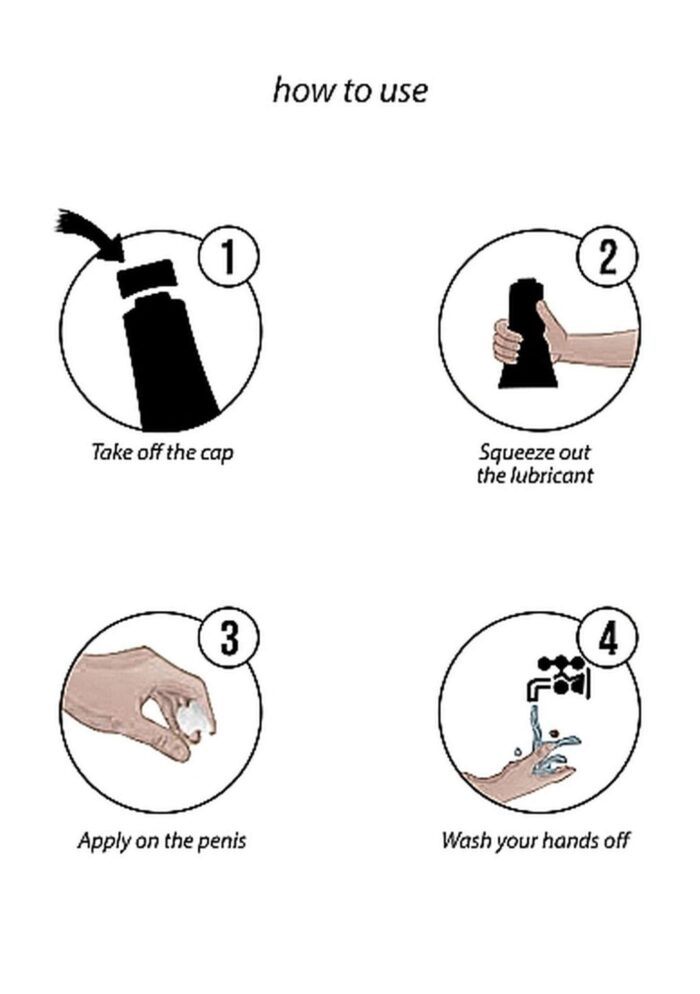 how to use

1

Take off the cap

2

Squeeze out the lubricant

3

Apply on the penis

4

Wash your hands off