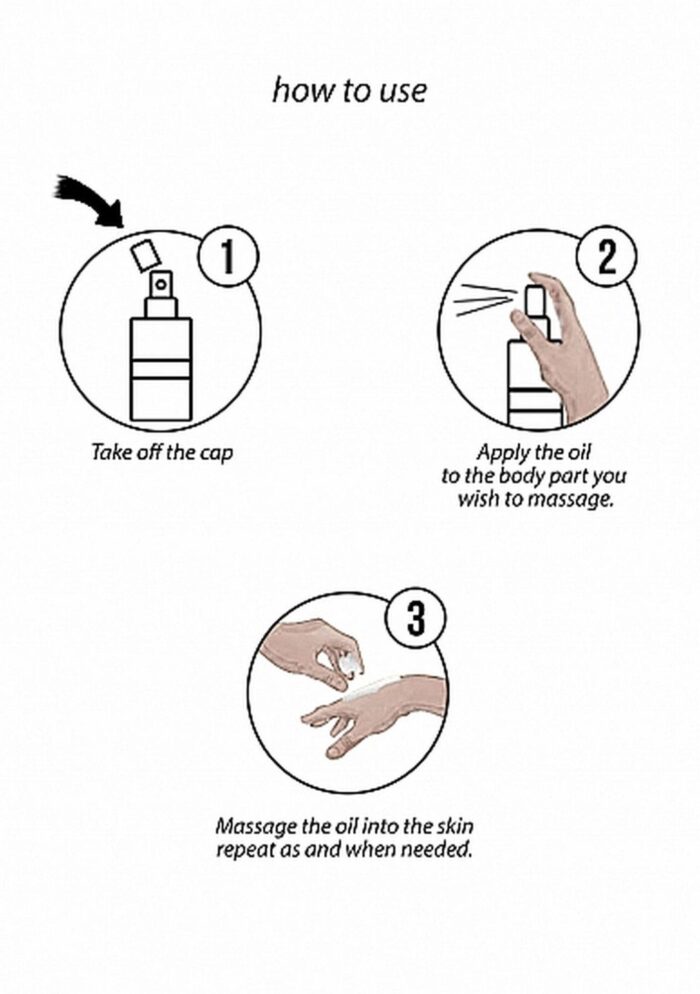 how to use

1

Take off the cap

2

Apply the oil to the body part you wish to massage.

3

Massage the oil into the skin repeat as and when needed.